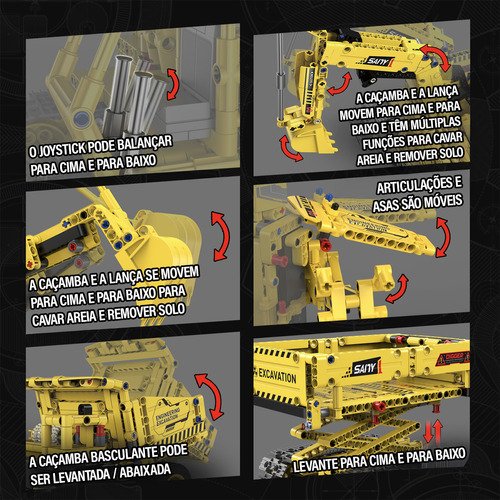 O JOYSTICK PODE BALANÇAR PARA CIMA E PARA BAIXO

SANY

A CAÇAMBA E A LANÇA MOVEM PARA CIMA E PARA BAIXO E TÊM MÚLTIPLAS FUNÇÕES PARA CAVAR AREIA E REMOVER SOLO

A CAÇAMBA E A LANÇA SE MOVEM PARA CIMA E PARA BAIXO PARA CAVAR AREIA E REMOVER SOLO

ARTICULAÇÕES E ASAS SÃO MÓVEIS

ENGINEERING EXCAVATION

A CAÇAMBA BASCULANTE PODE SER LEVANTADA / ABAIXADA

EXCAVATION

SANY

DIGGER

LEVANTE PARA CIMA E PARA BAIXO